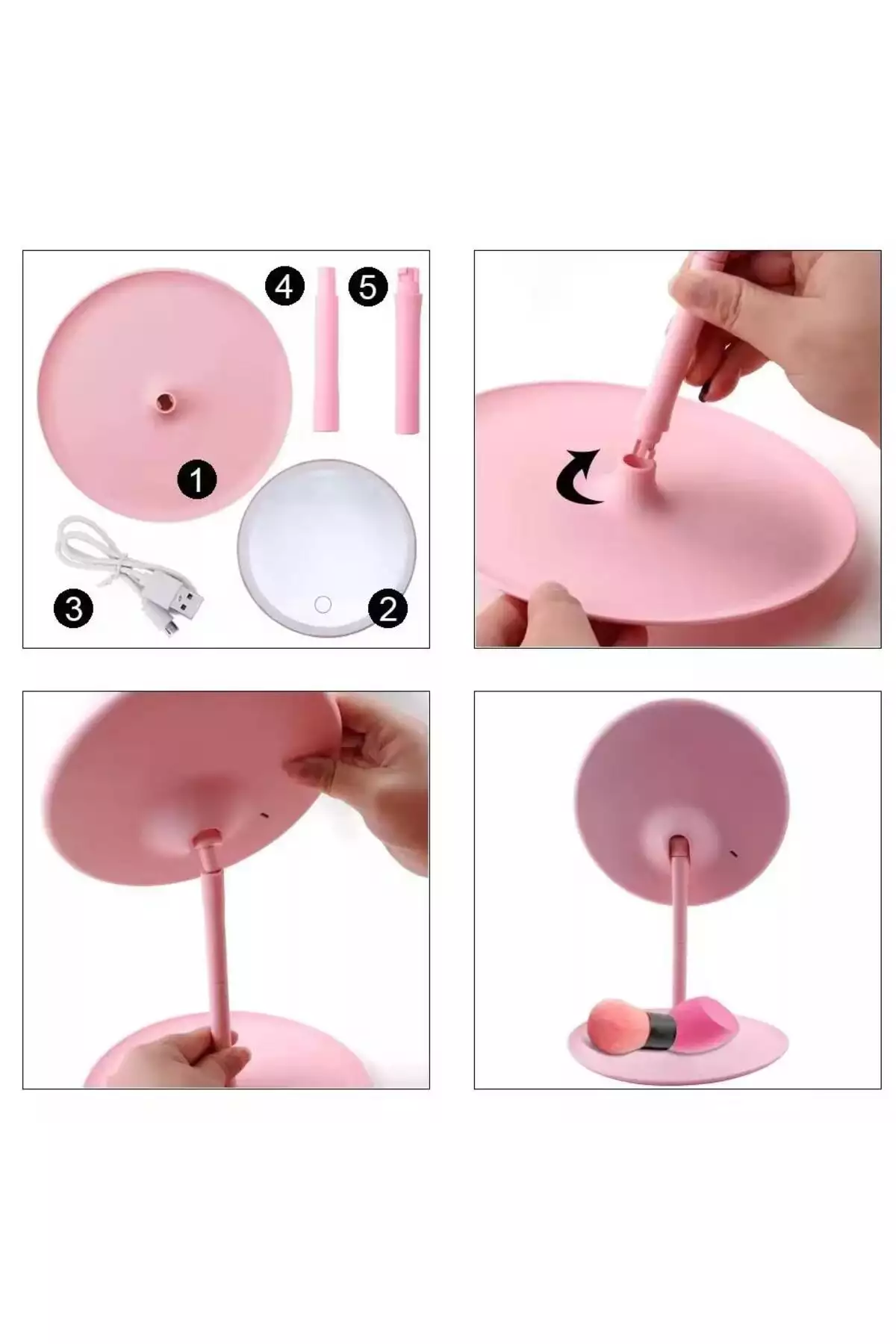 4 5
1
3 2