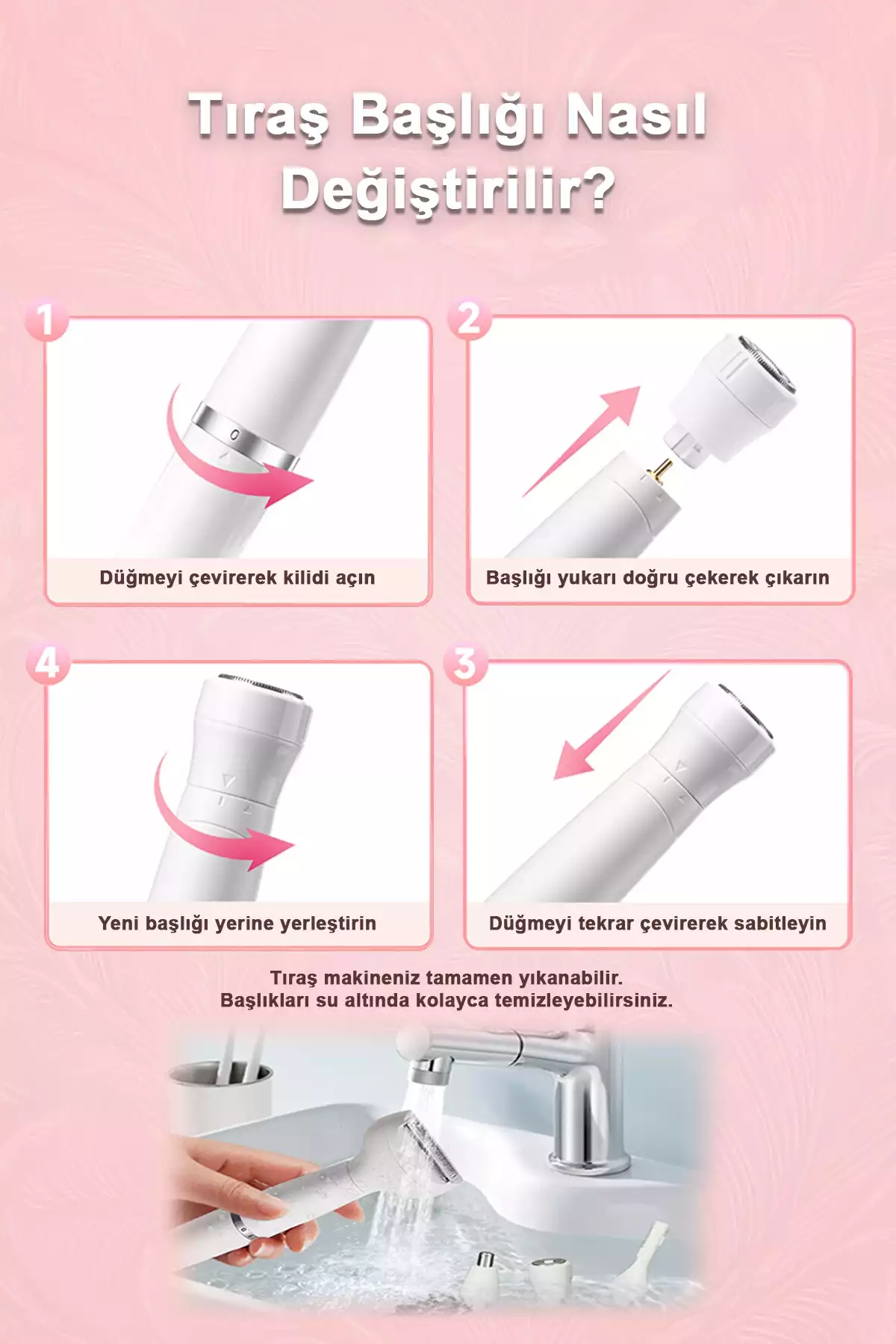 Tıraş Başlığı Nasıl Değiştirilir?

1

Düğmeyi çevirerek kilidi açın

2

Başlığı yukarı doğru çekerek çıkarın

4

Yeni başlığı yerine yerleştirin

3

Düğmeyi tekrar çevirerek sabitleyin

Tıraş makineniz tamamen yıkanabilir.
Başlıkları su altında kolayca temizleyebilirsiniz.