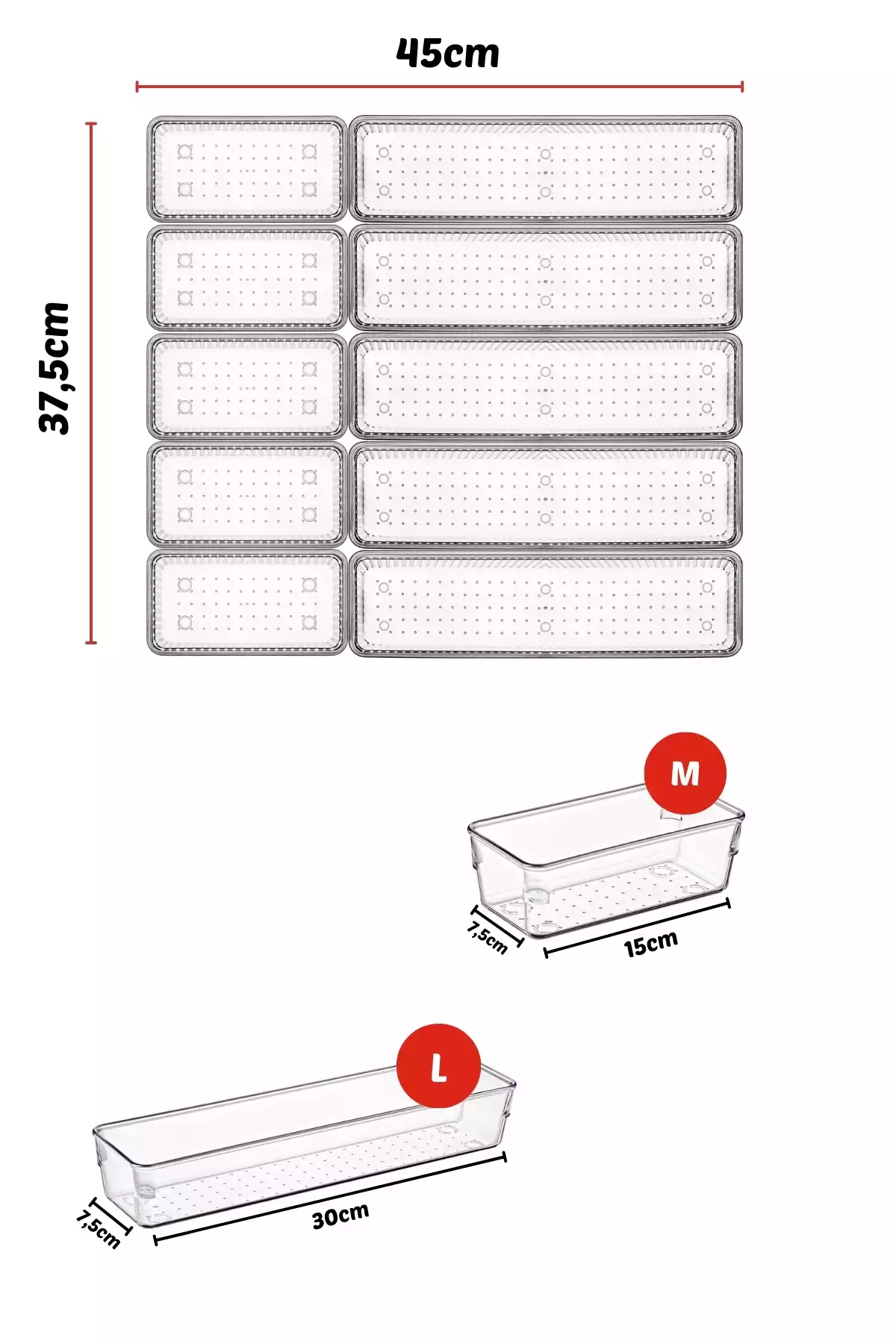 45cm

37,5cm

M

7,5cm

15cm

L

7,5cm

30cm